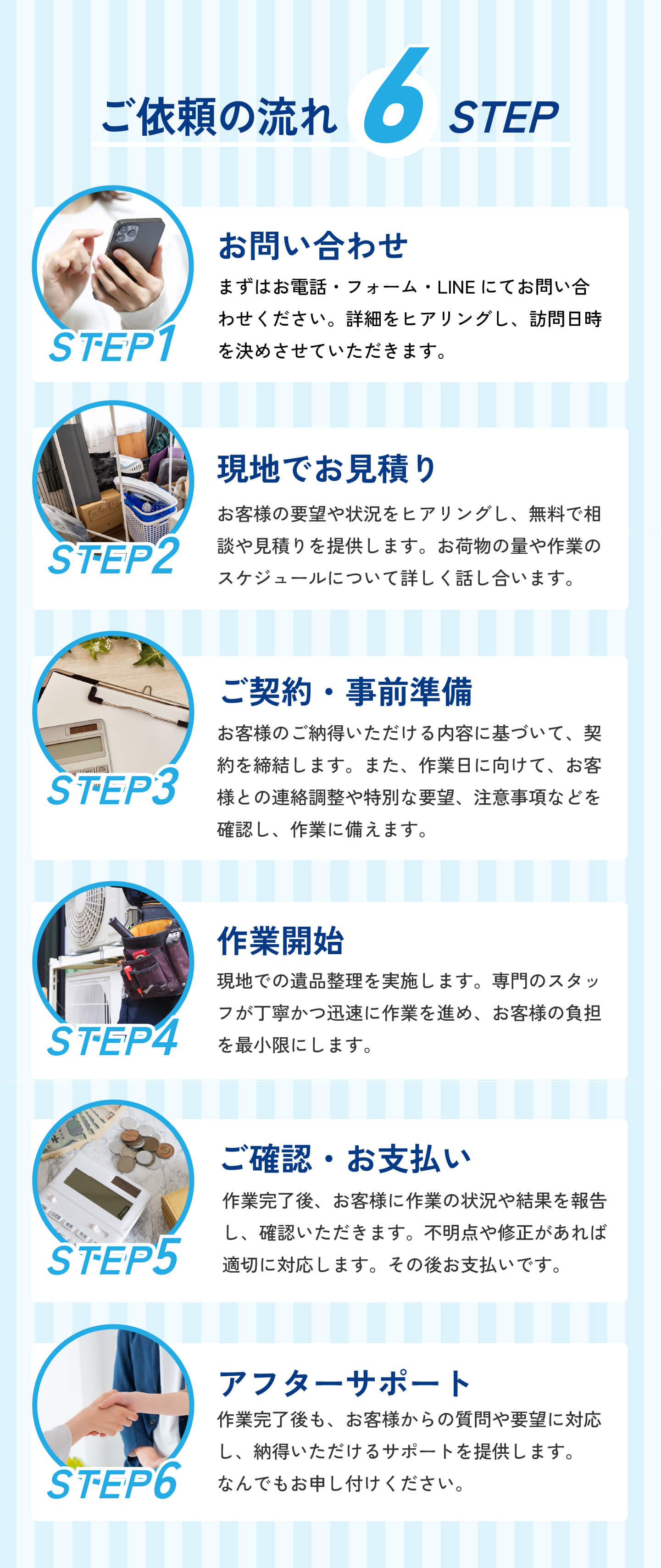 ご依頼の流れ 6 STEP

STEP1

お問い合わせ

まずはお電話・フォーム・LINE にてお問い合わせください。詳細をヒアリングし、訪問日時を決めさせていただきます。

STEP2

現地でお見積り

お客様の要望や状況をヒアリングし、無料で相談や見積りを提供します。お荷物の量や作業のスケジュールについて詳しく話し合います。

STEP3

ご契約・事前準備

お客様のご納得いただける内容に基づいて、契約を締結します。また、作業日に向けて、お客様との連絡調整や特別な要望、注意事項などを確認し、作業に備えます。

STEP4

作業開始

現地での遺品整理を実施します。専門のスタッフが丁寧かつ迅速に作業を進め、お客様の負担を最小限にします。

STEP5

ご確認・お支払い

作業完了後、お客様に作業の状況や結果を報告し、確認いただきます。不明点や修正があれば適切に対応します。その後お支払いです。

STEP6

アフターサポート

作業完了後も、お客様からの質問や要望に対応し、納得いただけるサポートを提供します。なんでもお申し付けください。